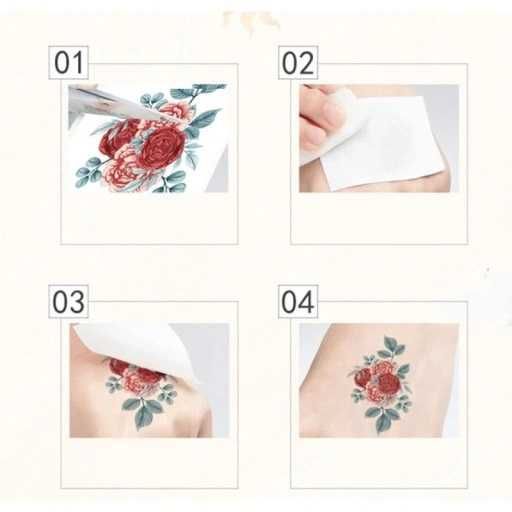 01

02

03

04