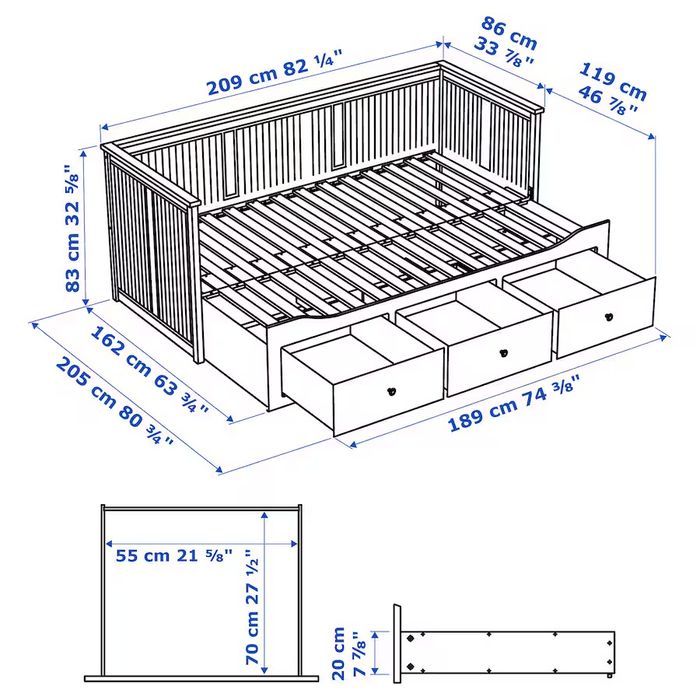 209 cm 82 ¼"

86 cm
33 ⅞"

119 cm
46 ⅞"

83 cm 32 ⅝"

162 cm 63 ¾"

205 cm 80 ¾"

189 cm 74 ⅜"

55 cm 21 ⅝"

70 cm 27 ½"

20 cm
7 ⅞"