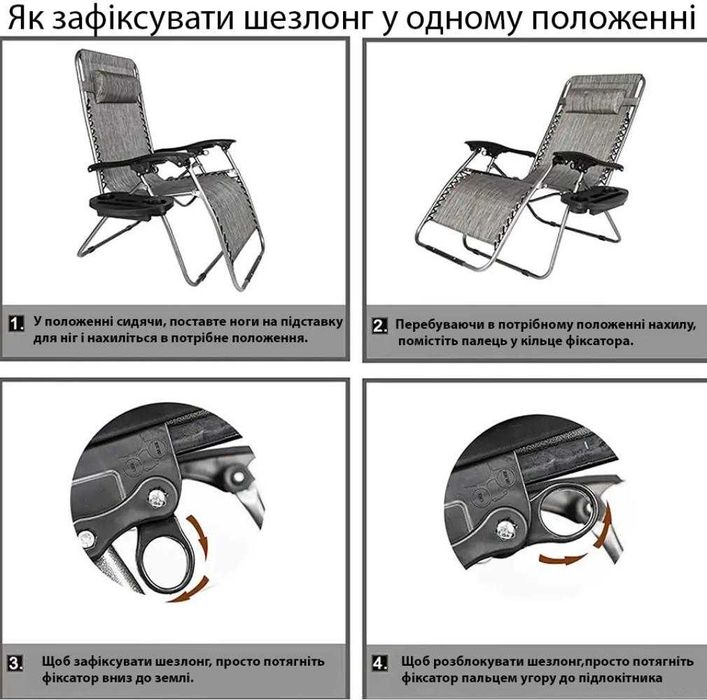 Як зафіксувати шезлонг у одному положенні

1. У положенні сидячи, поставте ноги на підставку для ніг і нахиліться в потрібне положення.

2. Перебуваючи в потрібному положенні нахилу, помістіть палець у кільце фіксатора.

3. Щоб зафіксувати шезлонг, просто потягніть фіксатор вниз до землі.

4. Щоб розблокувати шезлонг,просто потягніть фіксатор пальцем угору до підлокітника