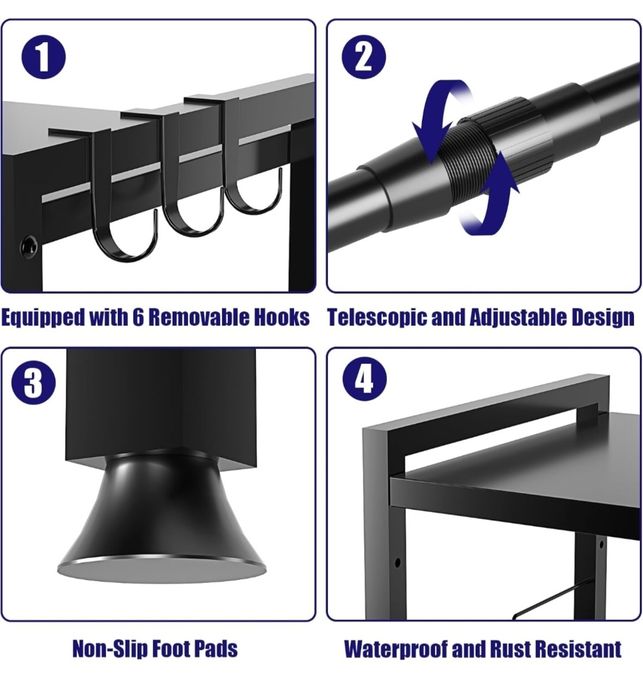 1

Equipped with 6 Removable Hooks

2

Telescopic and Adjustable Design

3

Non-Slip Foot Pads

4

Waterproof and Rust Resistant