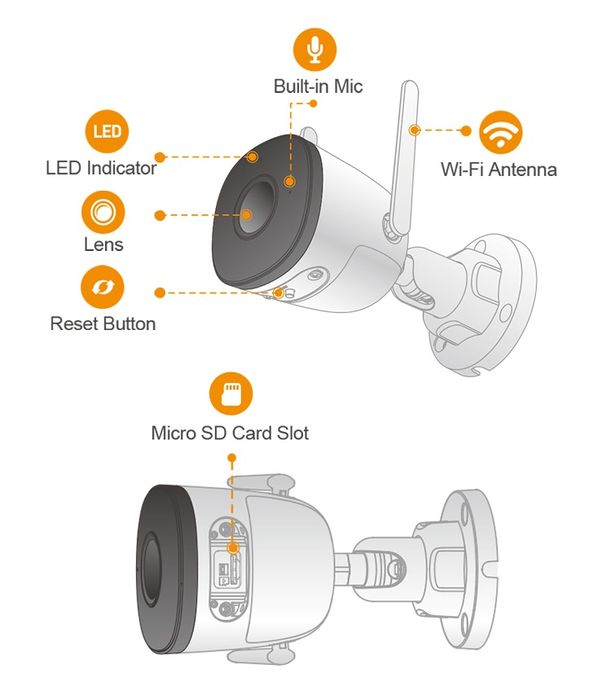 Built-in Mic

LED

LED Indicator

Wi-Fi Antenna

Lens

Reset Button

Micro SD Card Slot