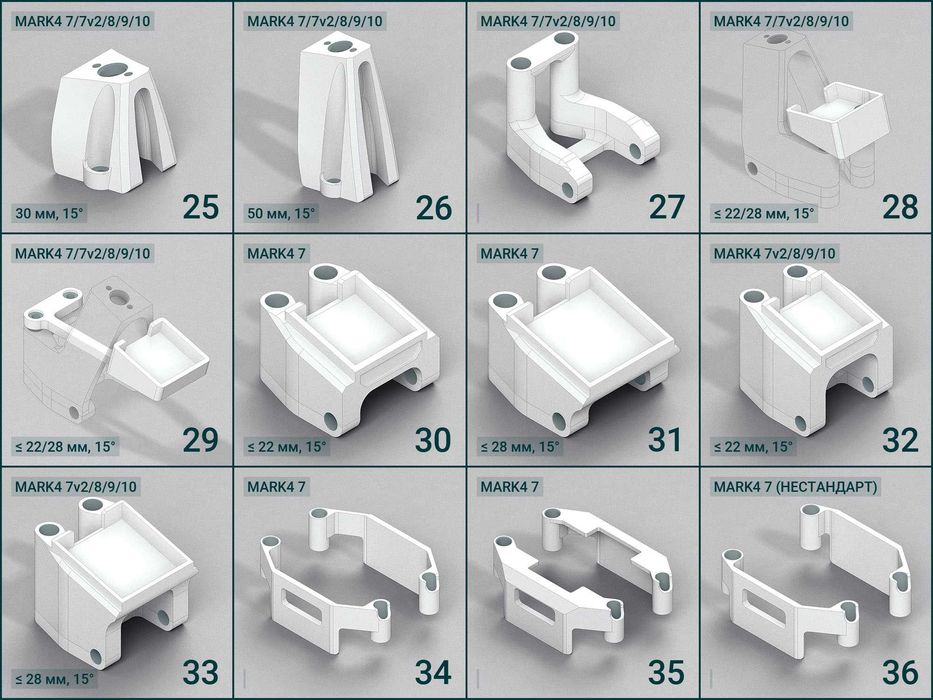 MARK4 7/7v2/8/9/10

30 мм, 15°

25

MARK4 7/7v2/8/9/10

50 мм, 15°

26

MARK4 7/7v2/8/9/10

27

MARK4 7/7v2/8/9/10

≤ 22/28 мм, 15°

28

MARK4 7/7v2/8/9/10

≤ 22/28 мм, 15°

29

MARK4 7

≤ 22 мм, 15°

30

MARK4 7

≤ 28 мм, 15°

31

MARK4 7v2/8/9/10

≤ 22 мм, 15°

32

MARK4 7v2/8/9/10

≤ 28 мм, 15°

33

MARK4 7

34

MARK4 7

35

MARK4 7 (НЕСТАНДАРТ)

36