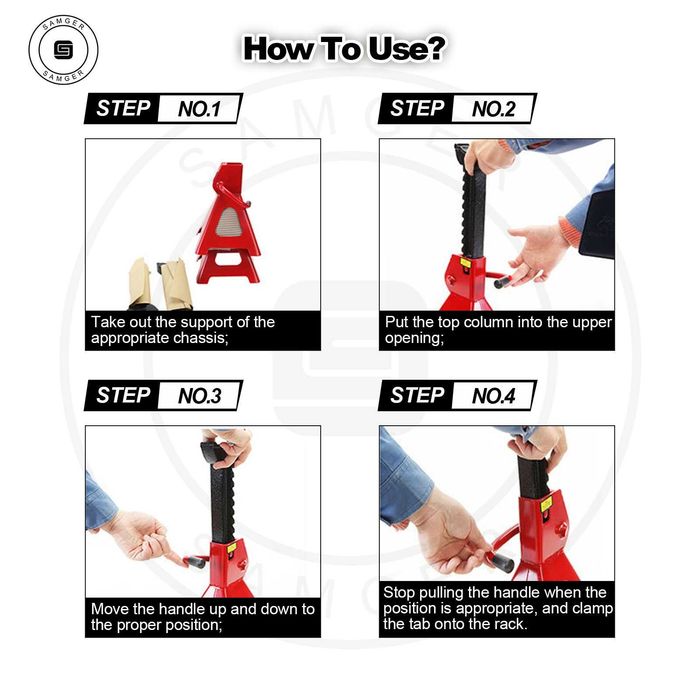 SAMGER
SAMGER

How To Use?

STEP NO.1

Take out the support of the appropriate chassis;

STEP NO.2

Put the top column into the upper opening;

STEP NO.3

Move the handle up and down to the proper position;

STEP NO.4

Stop pulling the handle when the position is appropriate, and clamp the tab onto the rack.