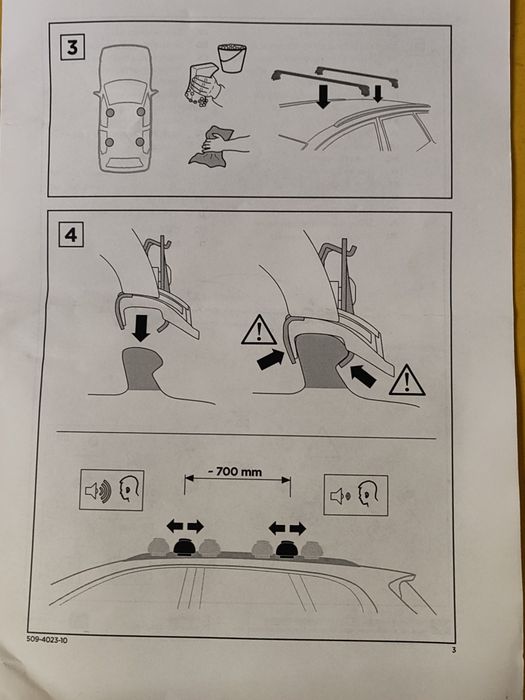 3

4

~ 700 mm

509-4023-10

3