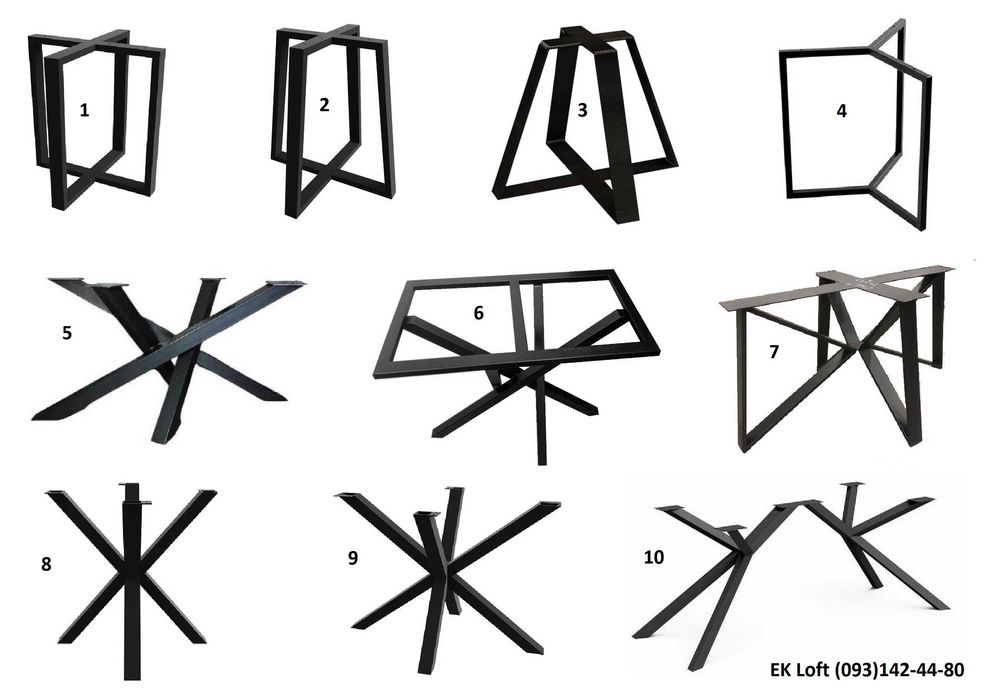 1
2
3
4
5
6
7
8
9
10
EK Loft (093)142-44-80