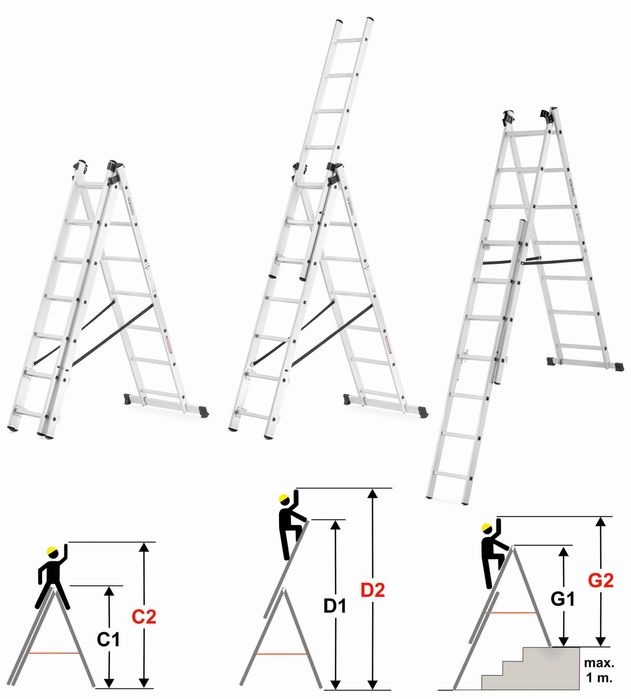 C1
C2
D1
D2
G1
G2
max.
1 m.