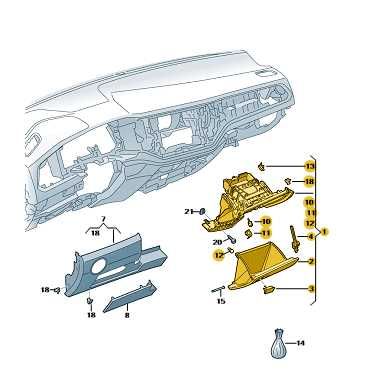 13
18
10
11
12
1
21
10
11
4
20
12
2
3
15
7
18
18
18
8
14