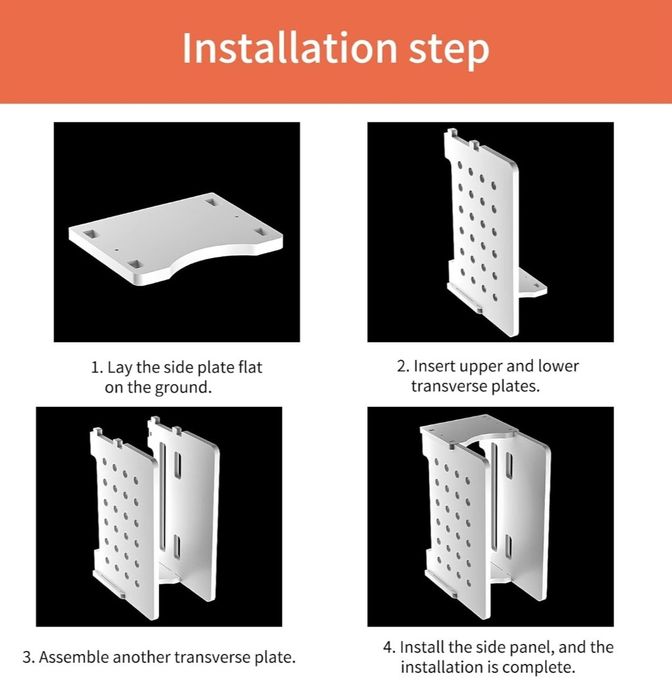 Installation step

1. Lay the side plate flat on the ground.

2. Insert upper and lower transverse plates.

3. Assemble another transverse plate.

4. Install the side panel, and the installation is complete.