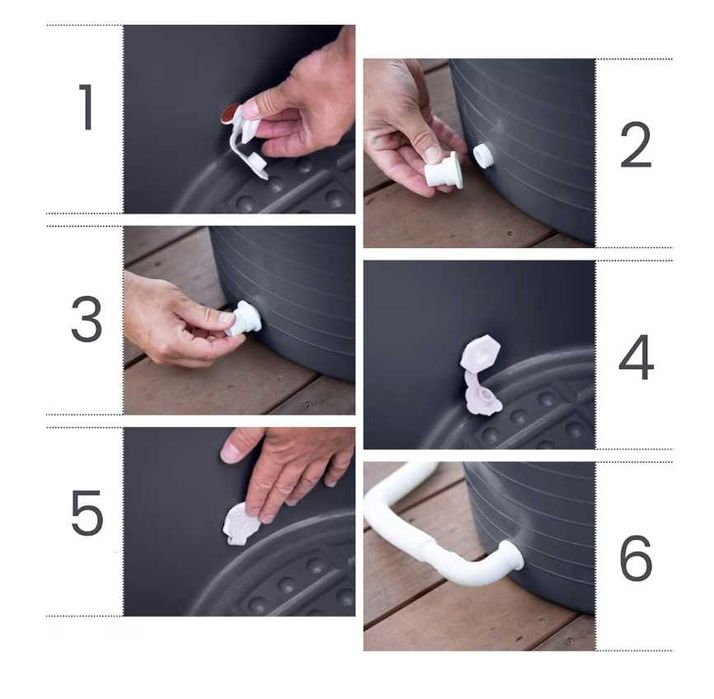 1

2

3

4

5

6