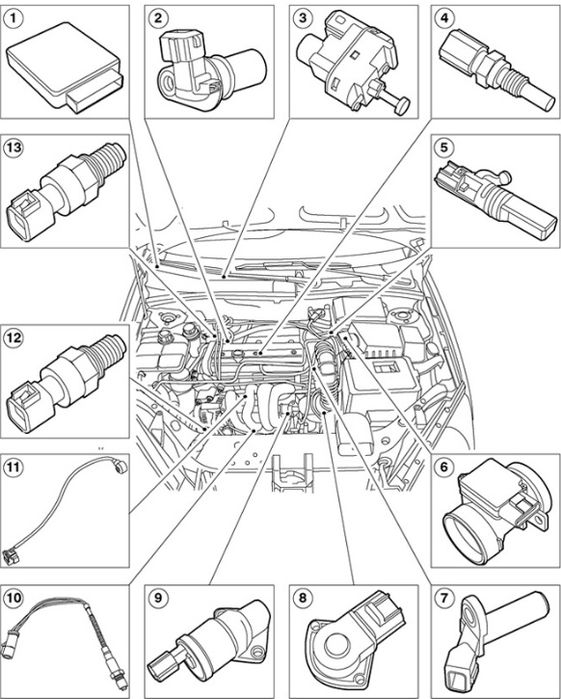 1
2
3
4
13
5
12
11
6
10
9
8
7