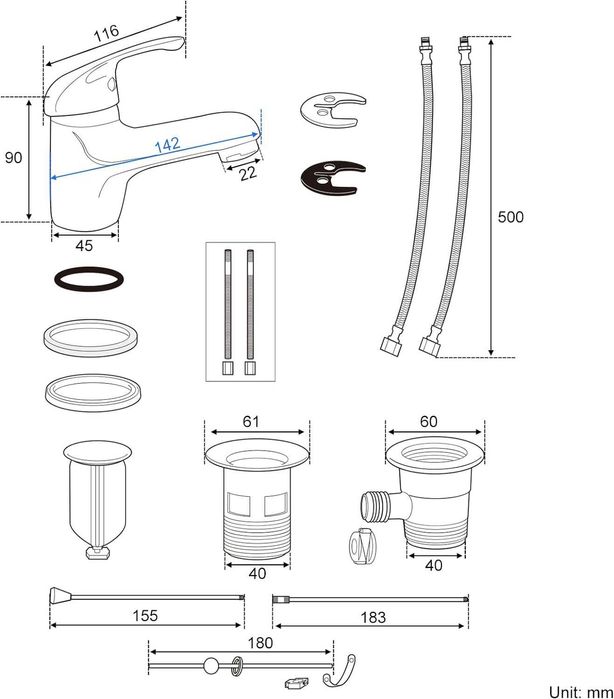 116

90

142

22

45

500

61

60

40

40

155

183

180

Unit: mm