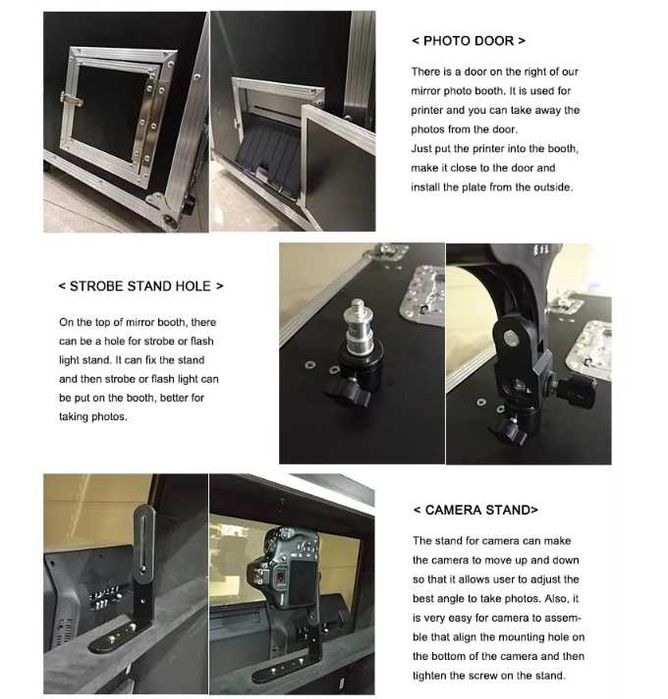 < PHOTO DOOR >

There is a door on the right of our mirror photo booth. It is used for printer and you can take away the photos from the door.
Just put the printer into the booth, make it close to the door and install the plate from the outside.

< STROBE STAND HOLE >

On the top of mirror booth, there can be a hole for strobe or flash light stand. It can fix the stand and then strobe or flash light can be put on the booth, better for taking photos.

< CAMERA STAND>

The stand for camera can make the camera to move up and down so that it allows user to adjust the best angle to take photos. Also, it is very easy for camera to assemble that align the mounting hole on the bottom of the camera and then tighten the screw on the stand.