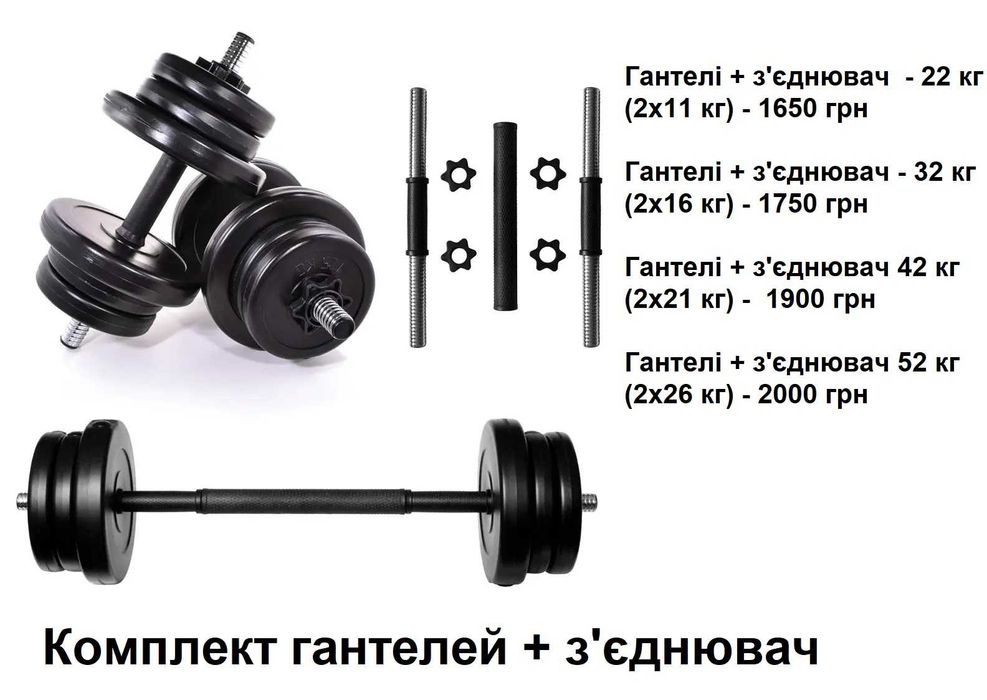 Гантелі + з'єднювач - 22 кг (2х11 кг) - 1650 грн

Гантелі + з'єднювач - 32 кг (2х16 кг) - 1750 грн

Гантелі + з'єднювач 42 кг (2х21 кг) - 1900 грн

Гантелі + з'єднювач 52 кг (2х26 кг) - 2000 грн

Комплект гантелей + з'єднювач