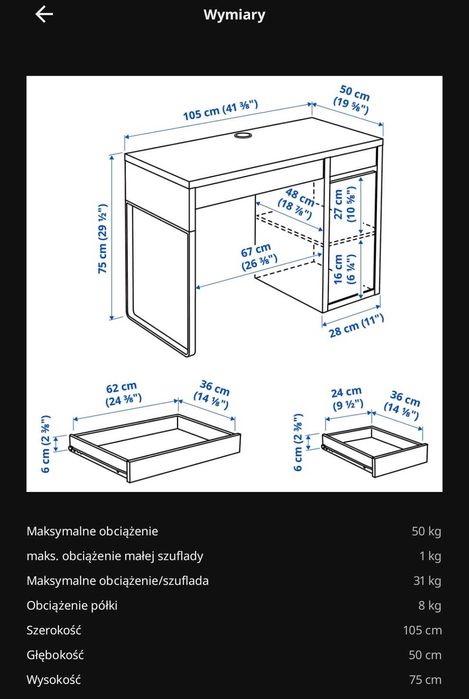 Wymiary

105 cm (41 ⅜")
50 cm (19 ⅝")
75 cm (29 ½")
48 cm (18 ⅞")
27 cm (10 ⅝")
67 cm (26 ⅜")
16 cm (6 ¼")
28 cm (11")

62 cm (24 ⅜")
36 cm (14 ⅛")
6 cm (2 ⅜")

24 cm (9 ½")
36 cm (14 ⅛")
6 cm (2 ⅜")

| | |
|---|---|
| Maksymalne obciążenie | 50 kg |
| maks. obciążenie małej szuflady | 1 kg |
| Maksymalne obciążenie/szuflada | 31 kg |
| Obciążenie półki | 8 kg |
| Szerokość | 105 cm |
| Głębokość | 50 cm |
| Wysokość | 75 cm |