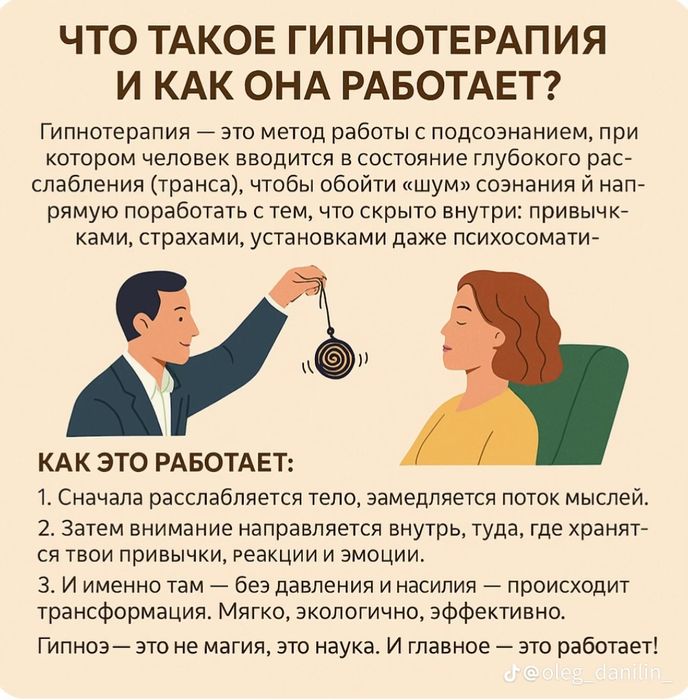 ЧТО ТАКОЕ ГИПНОТЕРАПИЯ И КАК ОНА РАБОТАЕТ?

Гипнотерапия — это метод работы с подсоэнанием, при котором человек вводится в состояние глубокого расслабления (транса), чтобы обойти «шум» соэнания й напрямую поработать с тем, что скрыто внутри: привычкками, страхами, установками даже психосомати-

КАК ЭТО РАБОТАЕТ:

1. Сначала расслабляется тело, эамедляется поток мыслей.

2. Затем внимание направляется внутрь, туда, где хранятся твои привычки, реакции и эмоции.

3. И именно там — беэ давления и насилия — происходит трансформация. Мягко, экологично, эффективно.

Гипноэ — это не магия, это наука. И главное — это работает!

@oleg_danilin_