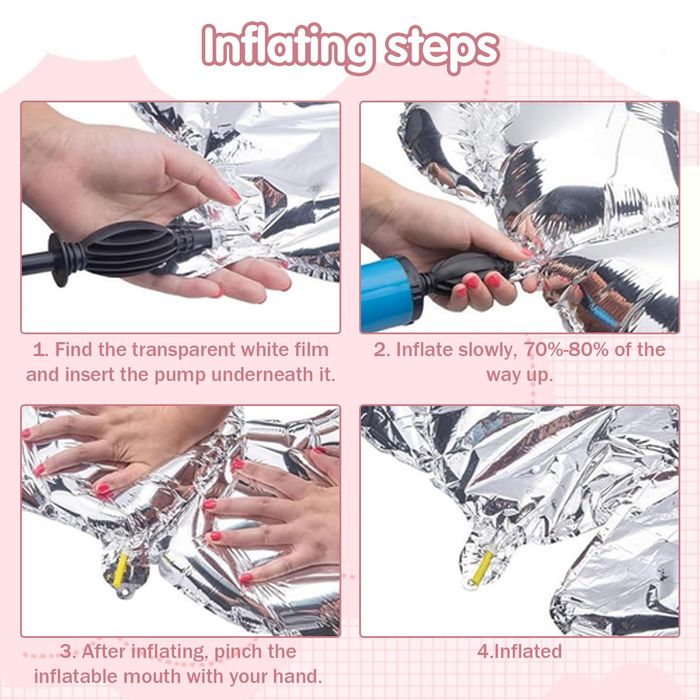 Inflating steps

1. Find the transparent white film and insert the pump underneath it.

2. Inflate slowly, 70%-80% of the way up.

3. After inflating, pinch the inflatable mouth with your hand.

4.Inflated