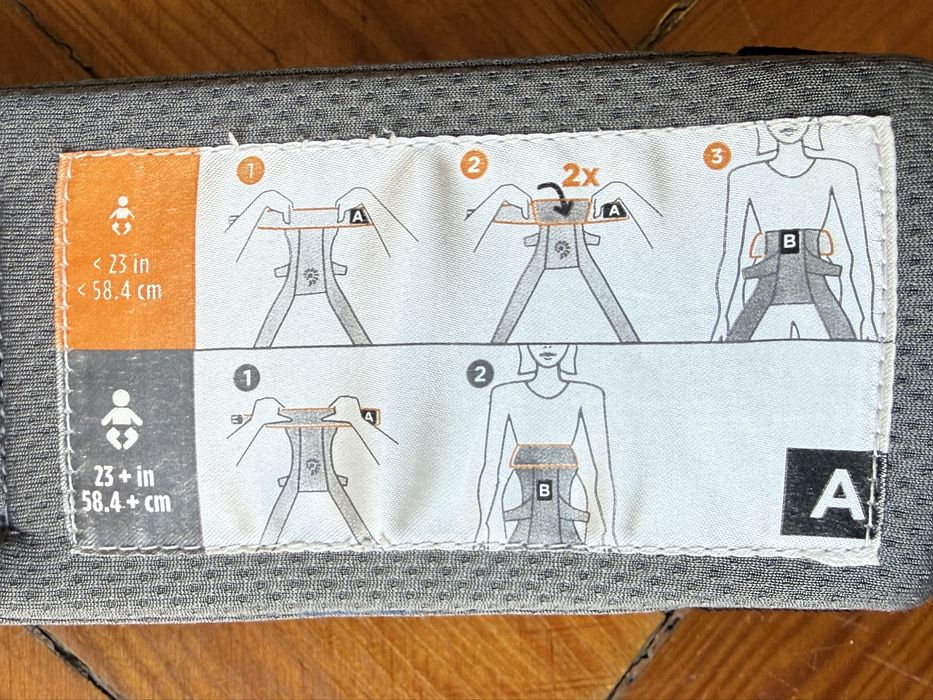 < 23 in
< 58.4 cm

1

A

2

2x

A

3

B

23 + in
58.4 + cm

1

A

2

B

A