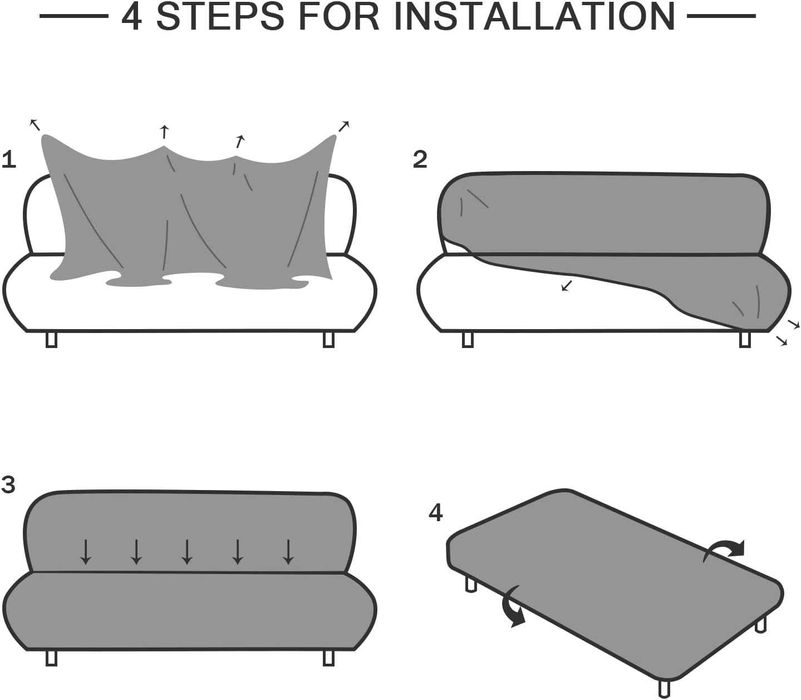 4 STEPS FOR INSTALLATION

1

2

3

4