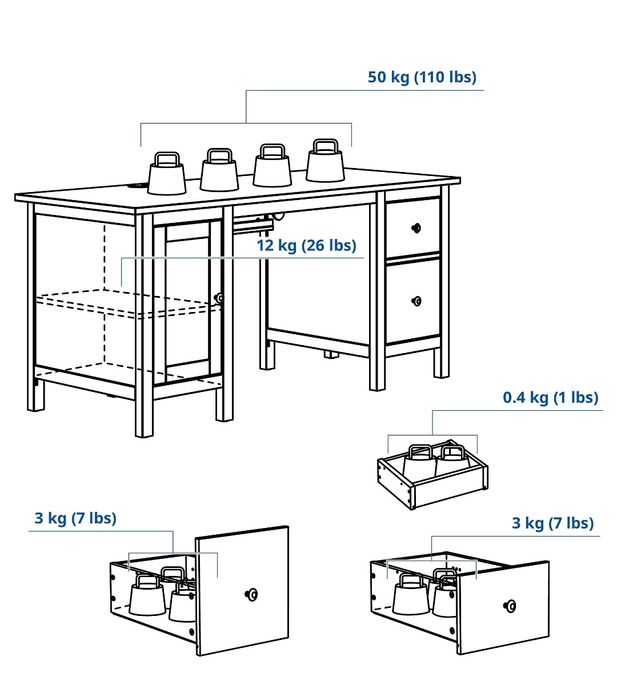 50 kg (110 lbs)

12 kg (26 lbs)

0.4 kg (1 lbs)

3 kg (7 lbs)

3 kg (7 lbs)