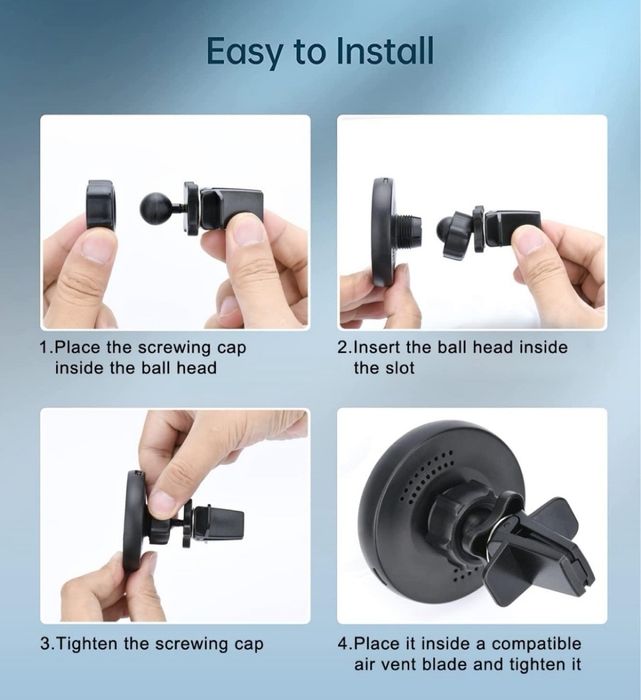 Easy to Install

1.Place the screwing cap inside the ball head

2.Insert the ball head inside the slot

3.Tighten the screwing cap

4.Place it inside a compatible air vent blade and tighten it