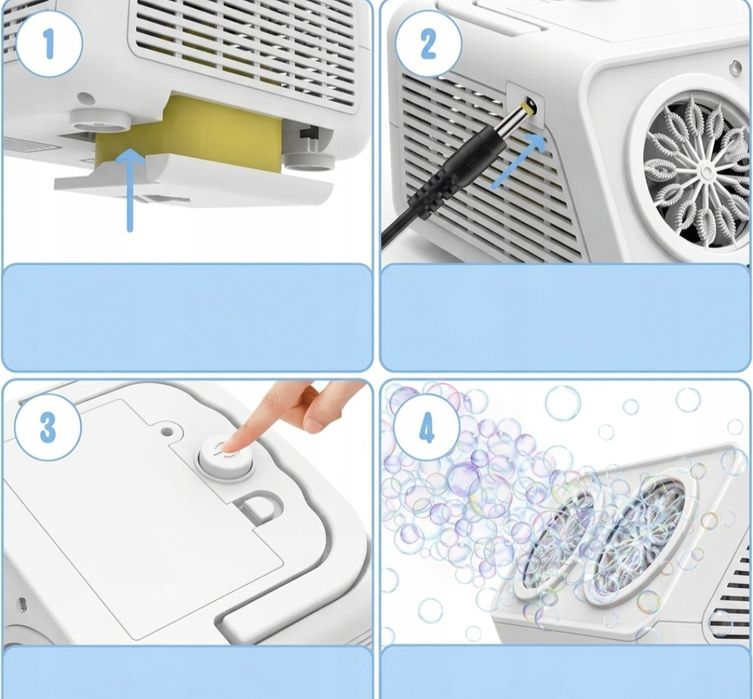 1

2

3

4