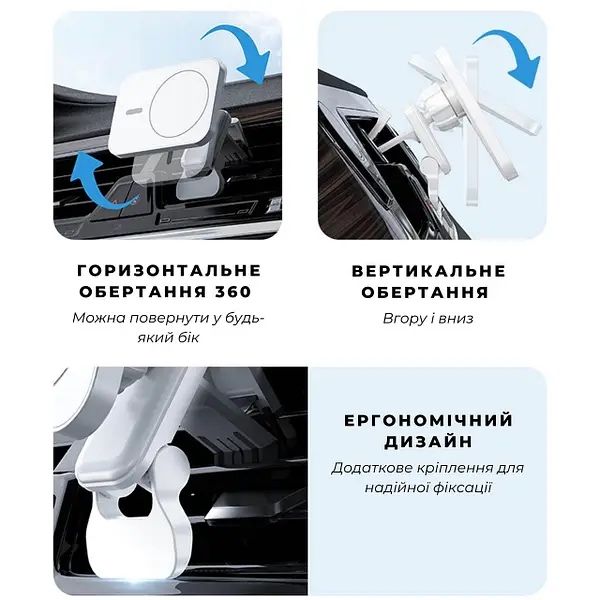 ГОРИЗОНТАЛЬНЕ ОБЕРТАННЯ 360

Можна повернути у будь-який бік

ВЕРТИКАЛЬНЕ ОБЕРТАННЯ

Вгору і вниз

ЕРГОНОМІЧНИЙ ДИЗАЙН

Додаткове кріплення для надійної фіксації