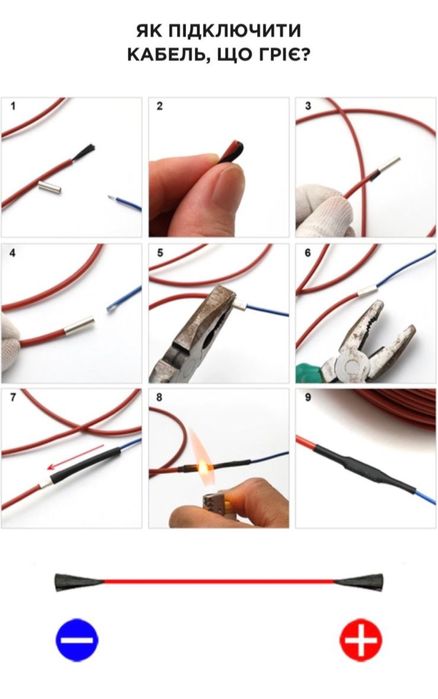 ЯК ПІДКЛЮЧИТИ
КАБЕЛЬ, ЩО ГРІЄ?

1

2

3

4

5

6

7

8

9