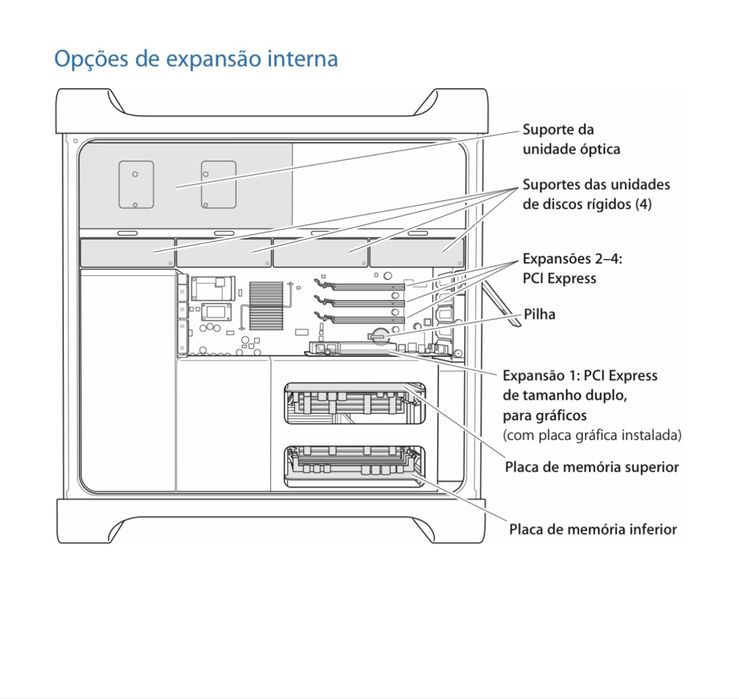 Opções de expansão interna

Suporte da unidade óptica

Suportes das unidades de discos rígidos (4)

Expansões 2–4: PCI Express

Pilha

Expansão 1: PCI Express de tamanho duplo, para gráficos
(com placa gráfica instalada)

Placa de memória superior

Placa de memória inferior