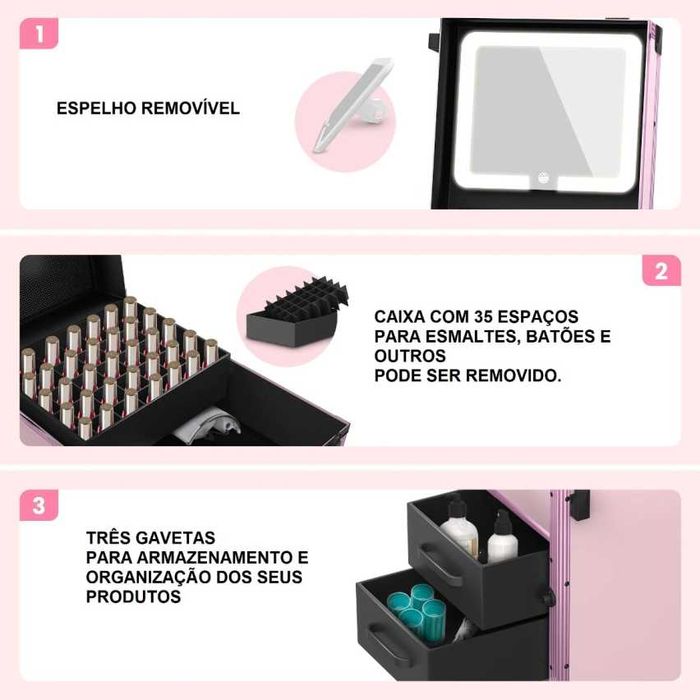 1

ESPELHO REMOVÍVEL

2

CAIXA COM 35 ESPAÇOS PARA ESMALTES, BATÕES E OUTROS
PODE SER REMOVIDO.

3

TRÊS GAVETAS
PARA ARMAZENAMENTO E ORGANIZAÇÃO DOS SEUS PRODUTOS