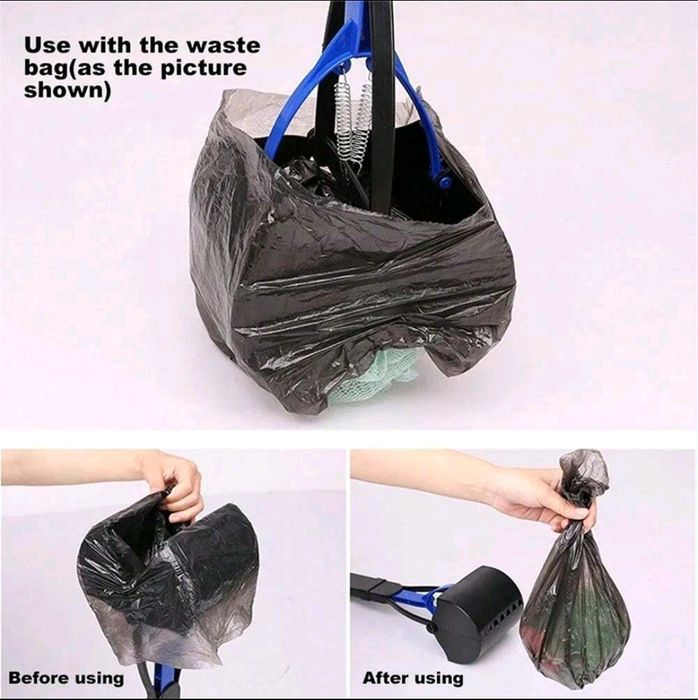 Use with the waste bag(as the picture shown)

Before using

After using