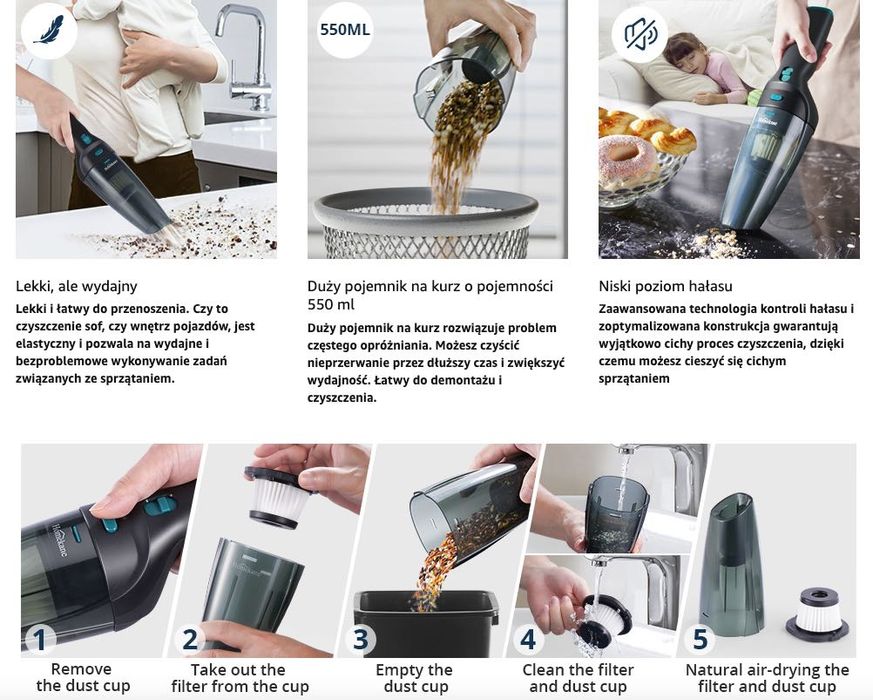 550ML

Lekki, ale wydajny
Lekki i łatwy do przenoszenia. Czy to czyszczenie sof, czy wnętrz pojazdów, jest elastyczny i pozwala na wydajne i bezproblemowe wykonywanie zadań związanych ze sprzątaniem.

Duży pojemnik na kurz o pojemności 550 ml
Duży pojemnik na kurz rozwiązuje problem częstego opróżniania. Możesz czyścić nieprzerwanie przez dłuższy czas i zwiększyć wydajność. Łatwy do demontażu i czyszczenia.

Niski poziom hałasu
Zaawansowana technologia kontroli hałasu i zoptymalizowana konstrukcja gwarantują wyjątkowo cichy proces czyszczenia, dzięki czemu możesz cieszyć się cichym sprzątaniem

1 Remove the dust cup
2 Take out the filter from the cup
3 Empty the dust cup
4 Clean the filter and dust cup
5 Natural air-drying the filter and dust cup