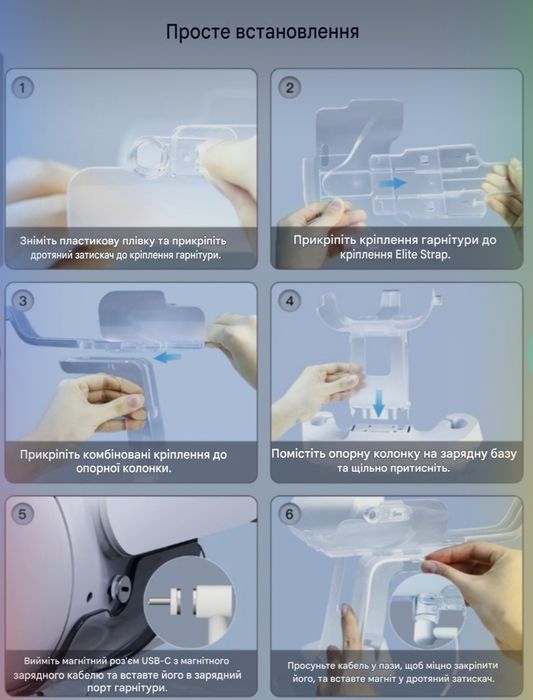 Просте встановлення

1

Зніміть пластикову плівку та прикріпіть дротяний затискач до кріплення гарнітури.

2

Прикріпіть кріплення гарнітури до кріплення Elite Strap.

3

Прикріпіть комбіновані кріплення до опорної колонки.

4

Помістіть опорну колонку на зарядну базу та щільно притисніть.

5

Вийміть магнітний роз'єм USB-C з магнітного зарядного кабелю та вставте його в зарядний порт гарнітури.

6

Просуньте кабель у пази, щоб міцно закріпити його, та вставте магніт у дротяний затискач.