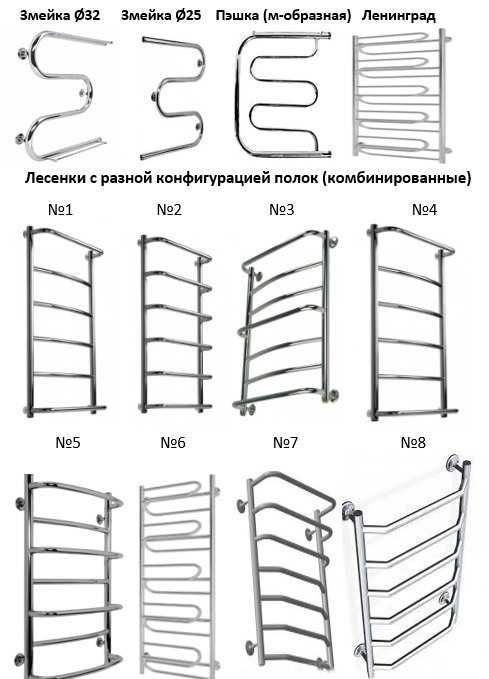 Змейка Ø32 Змейка Ø25 Пэшка (м-образная) Ленинград

Лесенки с разной конфигурацией полок (комбинированные)

№1 №2 №3 №4

№5 №6 №7 №8