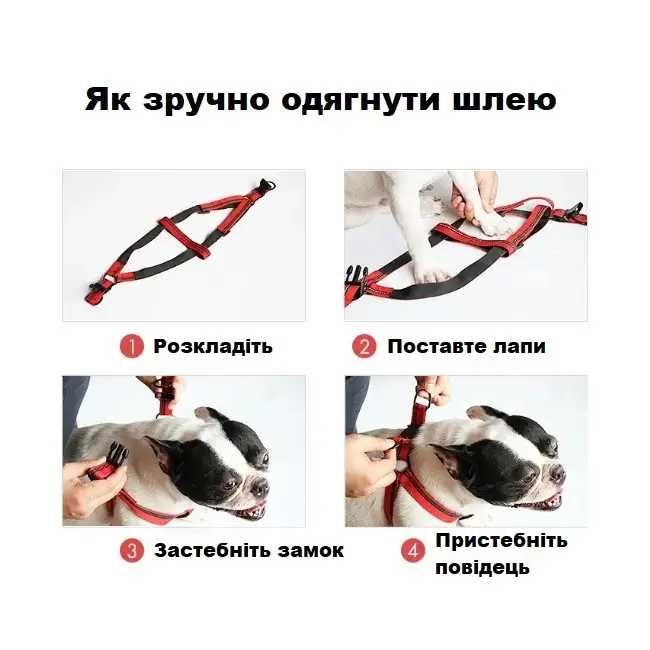 Як зручно одягнути шлею

1 Розкладіть

2 Поставте лапи

3 Застебніть замок

4 Пристебніть повідець