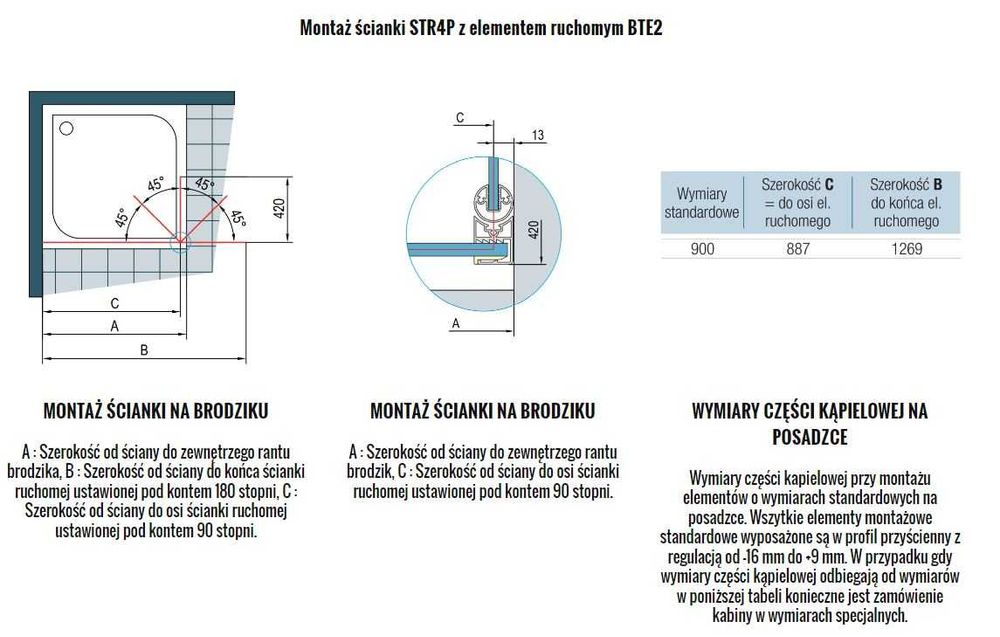 Montaż ścianki STR4P z elementem ruchomym BTE2

45°
45°
45°
45°
420
C
A
B

C
13
420
A

| Wymiary standardowe | Szerokość **C** = do osi el. ruchomego | Szerokość **B** do końca el. ruchomego |
|---|---|---|
| 900 | 887 | 1269 |

MONTAŻ ŚCIANKI NA BRODZIKU

A : Szerokość od ściany do zewnętrzego rantu brodzika, B : Szerokość od ściany do końca ścianki ruchomej ustawionej pod kontem 180 stopni, C : Szerokość od ściany do osi ścianki ruchomej ustawionej pod kontem 90 stopni.

MONTAŻ ŚCIANKI NA BRODZIKU

A : Szerokość od ściany do zewnętrzego rantu brodzik, C : Szerokość od ściany do osi ścianki ruchomej ustawionej pod kontem 90 stopni.

WYMIARY CZĘŚCI KĄPIELOWEJ NA POSADZCE

Wymiary części kąpielowej przy montażu elementów o wymiarach standardowych na posadzce. Wszytkie elementy montażowe standardowe wyposażone są w profil przyścienny z regulacją od -16 mm do +9 mm. W przypadku gdy wymiary części kąpielowej odbiegają od wymiarów w poniższej tabeli konieczne jest zamówienie kabiny w wymiarach specjalnych.