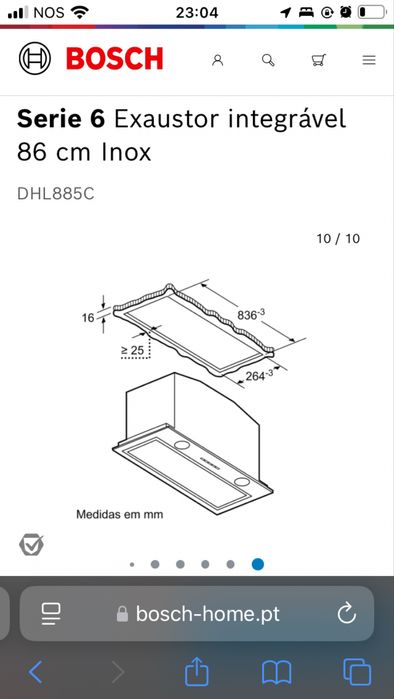 NOS 23:04

BOSCH

**Serie 6** Exaustor integrável 86 cm Inox

DHL885C

10 / 10

16

$836^{-3}$

$\geq 25$

$264^{-3}$

Medidas em mm

bosch-home.pt