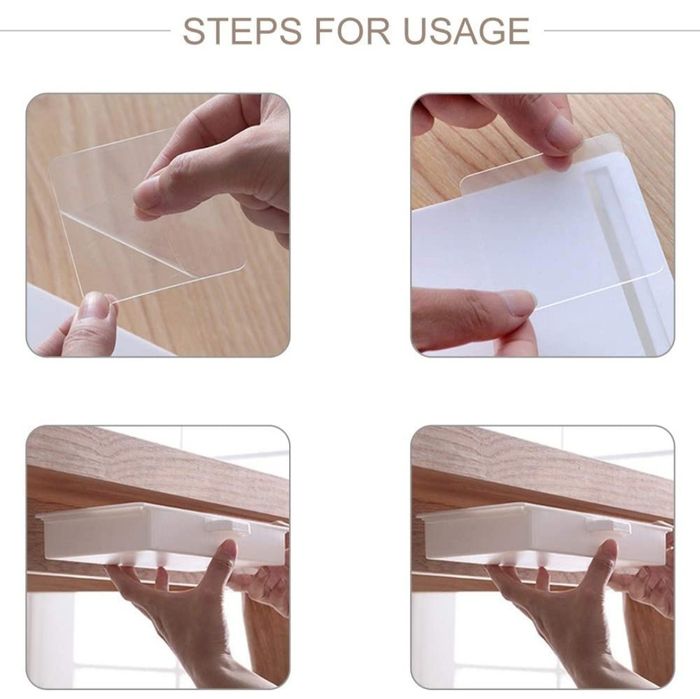 STEPS FOR USAGE