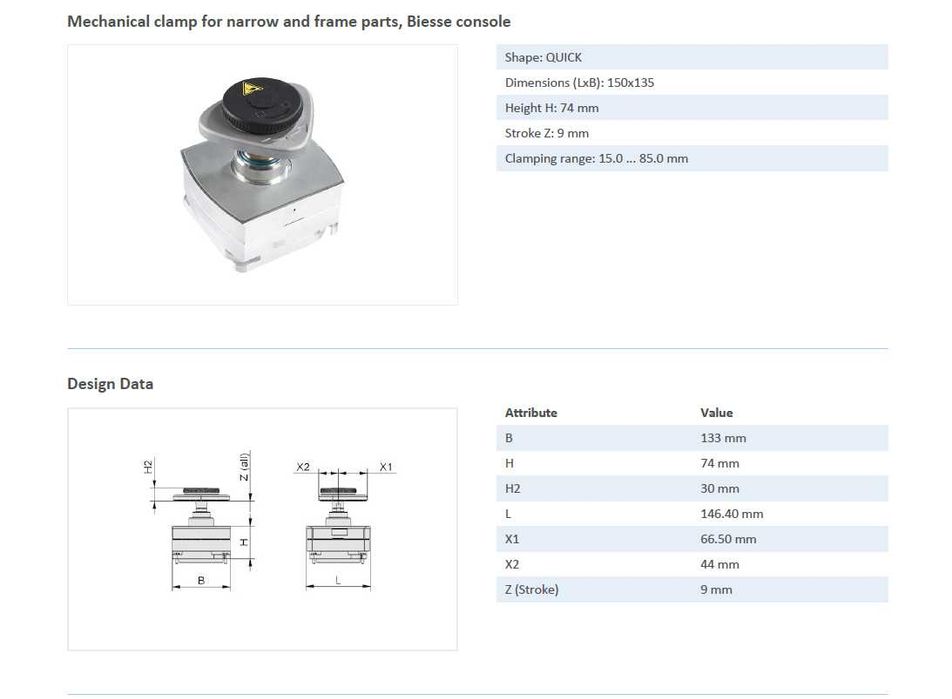 Mechanical clamp for narrow and frame parts, Biesse console

Shape: QUICK
Dimensions (LxB): 150x135
Height H: 74 mm
Stroke Z: 9 mm
Clamping range: 15.0 ... 85.0 mm

Design Data

H2
Z (all)
H
B
X2
X1
L

| Attribute | Value |
|---|---|
| B | 133 mm |
| H | 74 mm |
| H2 | 30 mm |
| L | 146.40 mm |
| X1 | 66.50 mm |
| X2 | 44 mm |
| Z (Stroke) | 9 mm |