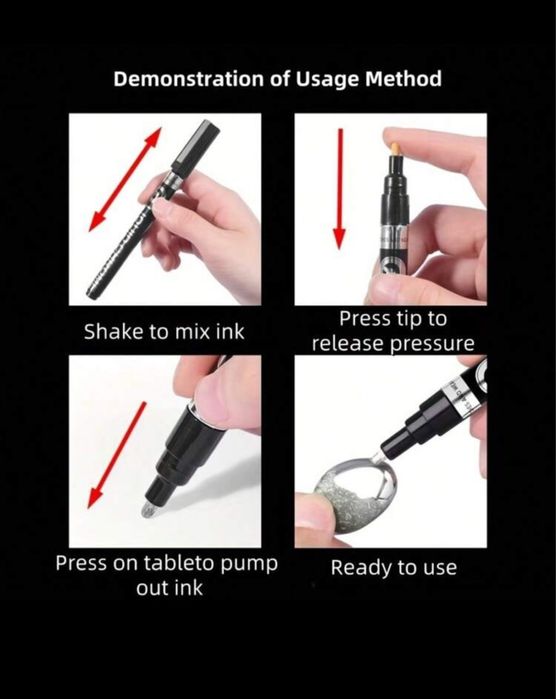 Demonstration of Usage Method

Shake to mix ink

Press tip to release pressure

Press on tableto pump out ink

Ready to use