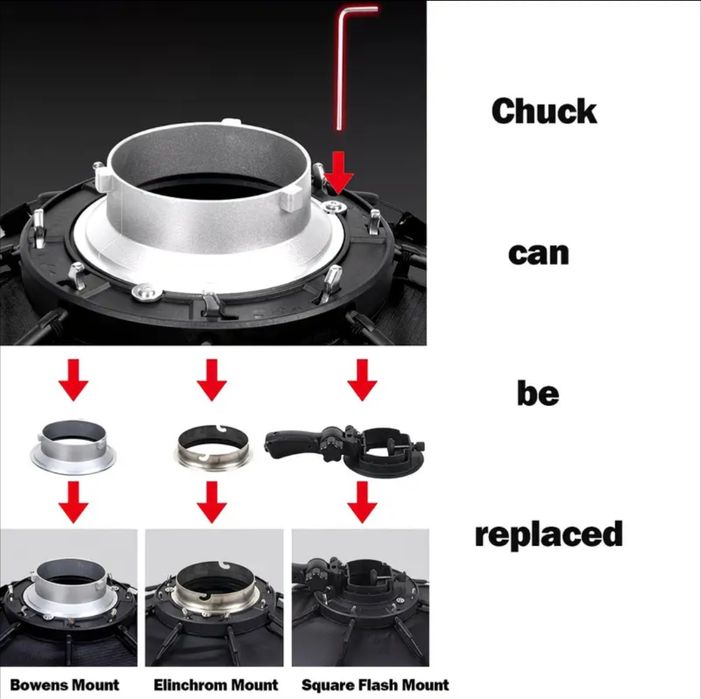 Chuck

can

be

replaced

Bowens Mount

Elinchrom Mount

Square Flash Mount