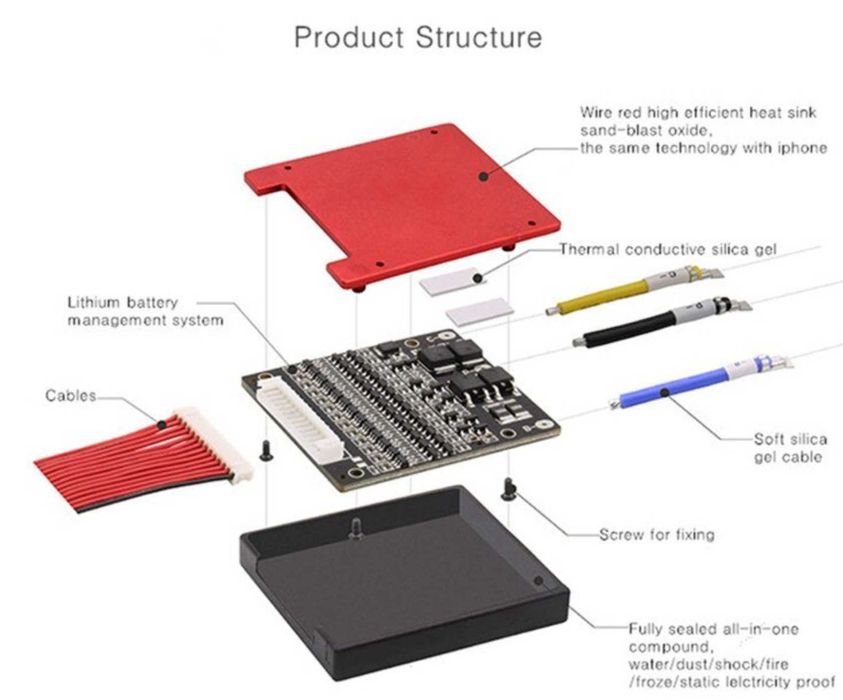 Product Structure

Wire red high efficient heat sink sand-blast oxide, the same technology with iphone

Thermal conductive silica gel

Lithium battery management system

Cables

Soft silica gel cable

Screw for fixing

Fully sealed all-in-one compound, water/dust/shock/fire /froze/static lelctricity proof