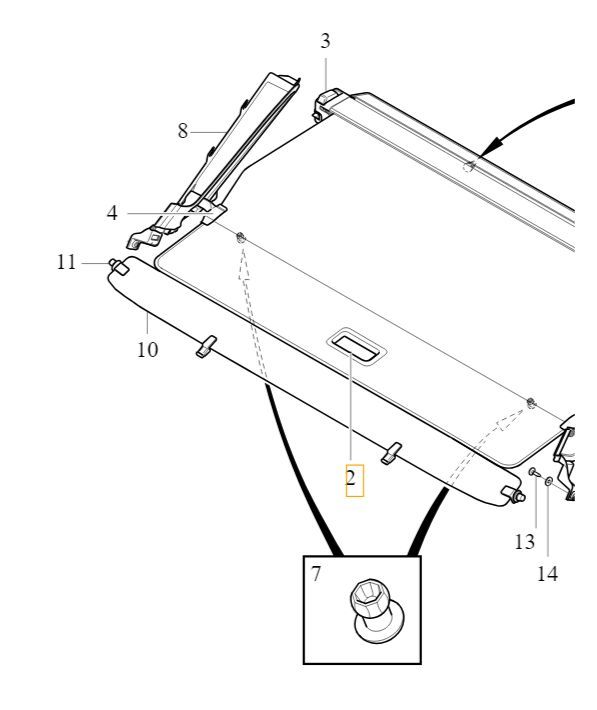 3
8
4
11
10
2
13
14
7