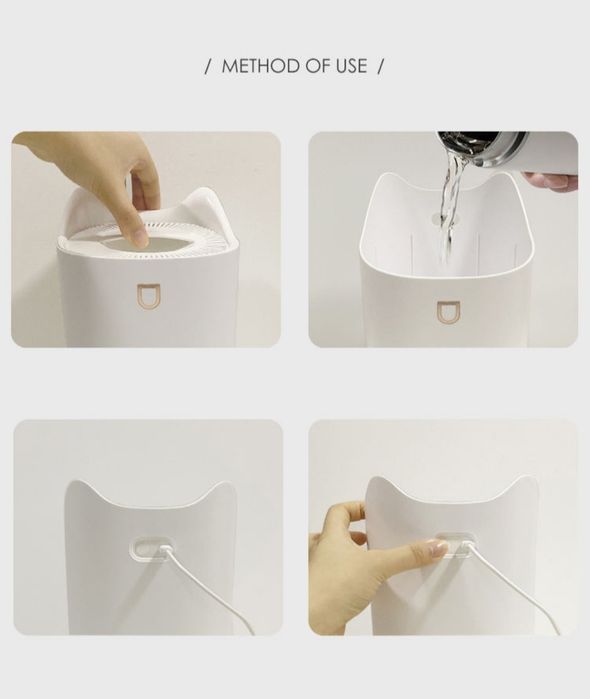 / METHOD OF USE /