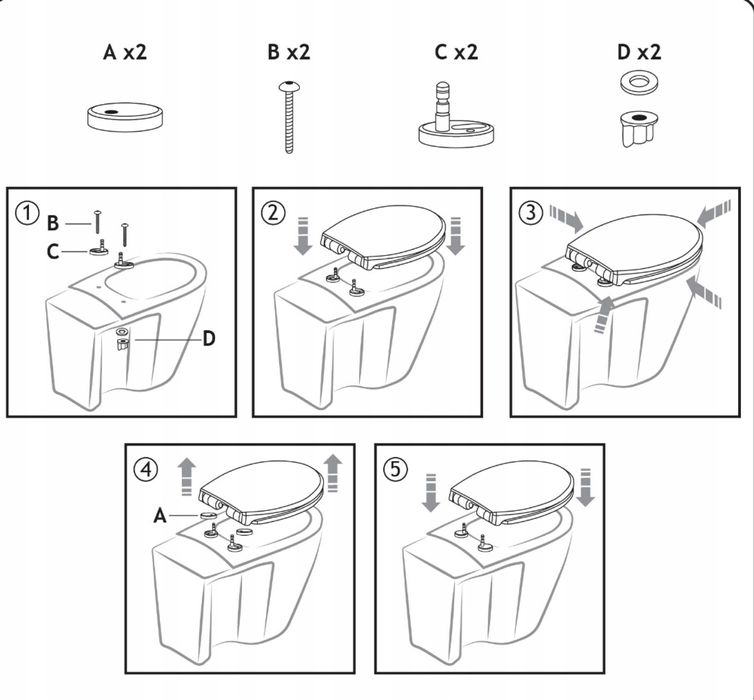 A x2

B x2

C x2

D x2

1

B

C

D

2

3

4

A

5