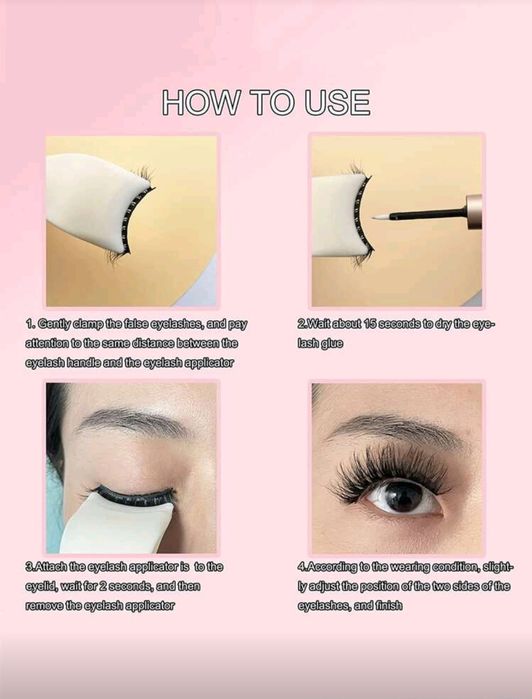 HOW TO USE

1. Gently clamp the false eyelashes, and pay attention to the same distance between the eyelash handle and the eyelash applicator

2.Wait about 15 seconds to dry the eyelash glue

3.Attach the eyelash applicator is to the eyelid, wait for 2 seconds, and then remove the eyelash applicator

4.According to the wearing condition, slightly adjust the position of the two sides of the eyelashes, and finish