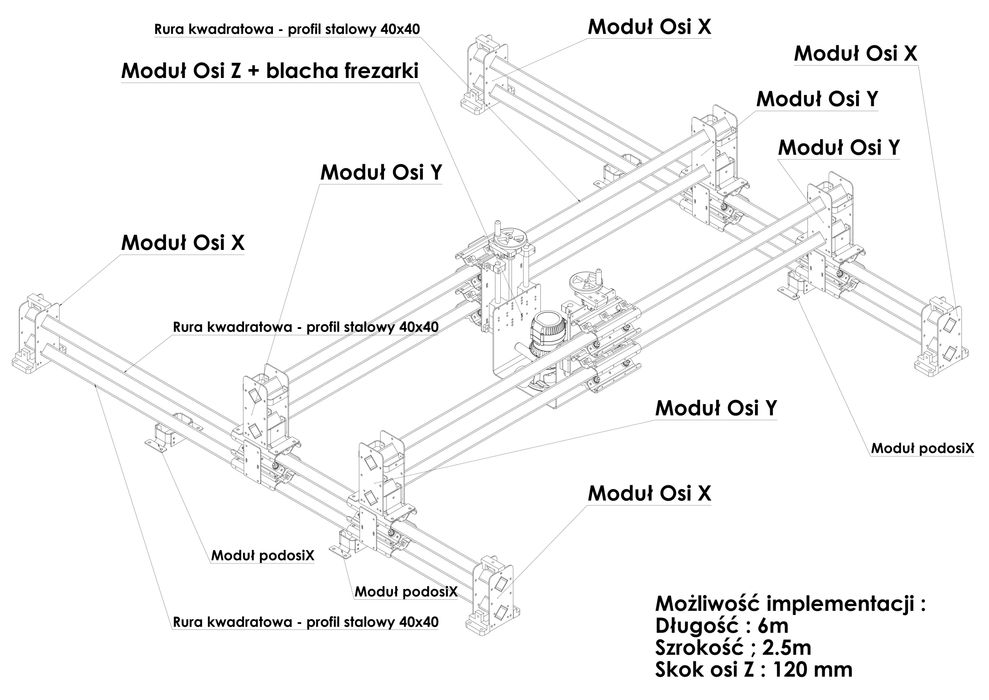 Rura kwadratowa - profil stalowy 40x40

Moduł Osi X

Moduł Osi X

Moduł Osi Z + blacha frezarki

Moduł Osi Y

Moduł Osi Y

Moduł Osi Y

Moduł Osi X

Rura kwadratowa - profil stalowy 40x40

Moduł Osi Y

Moduł podosiX

Moduł Osi X

Moduł podosiX

Moduł podosiX

Rura kwadratowa - profil stalowy 40x40

Możliwość implementacji :
Długość : 6m
Szrokość ; 2.5m
Skok osi Z : 120 mm