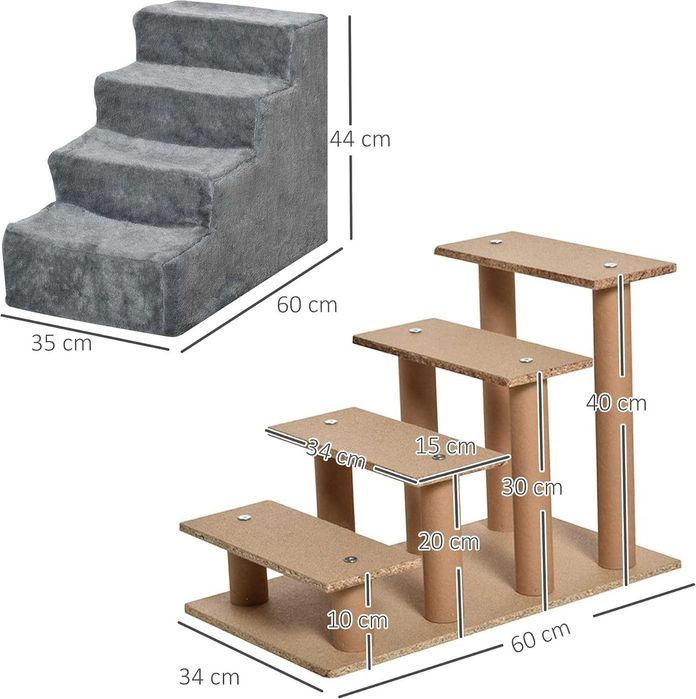 44 cm
60 cm
35 cm
40 cm
34 cm
15 cm
30 cm
20 cm
10 cm
60 cm
34 cm