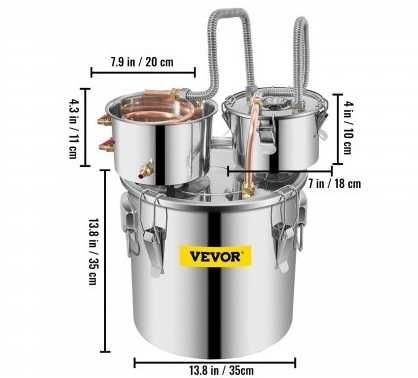 7.9 in / 20 cm

4.3 in / 11 cm

4 in / 10 cm

7 in / 18 cm

13.8 in / 35 cm

VEVOR

13.8 in / 35cm