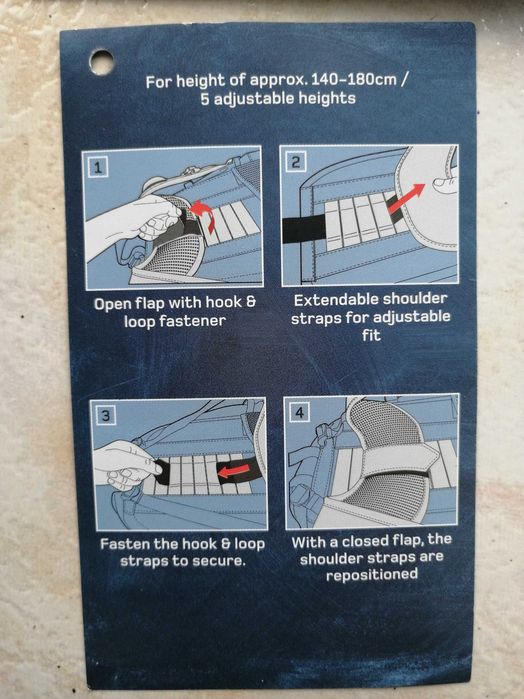 For height of approx. 140-180cm /
5 adjustable heights

1

Open flap with hook & loop fastener

2

Extendable shoulder straps for adjustable fit

3

Fasten the hook & loop straps to secure.

4

With a closed flap, the shoulder straps are repositioned