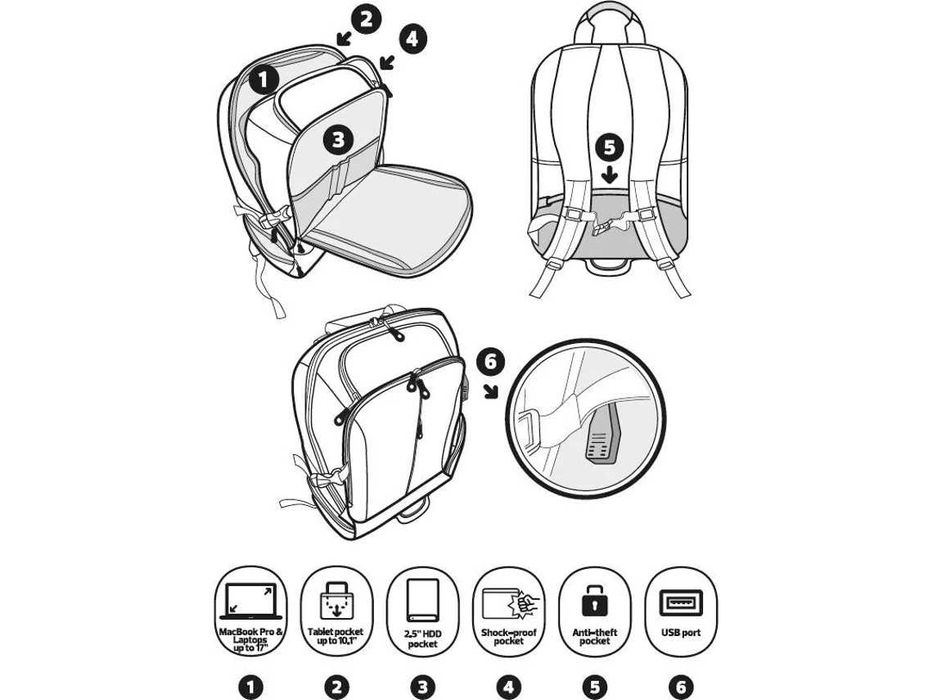 2
4
1
3
5
6

MacBook Pro & Laptops up to 17"
Tablet pocket up to 10,1"
2,5" HDD pocket
Shock-proof pocket
Anti-theft pocket
USB port

1
2
3
4
5
6